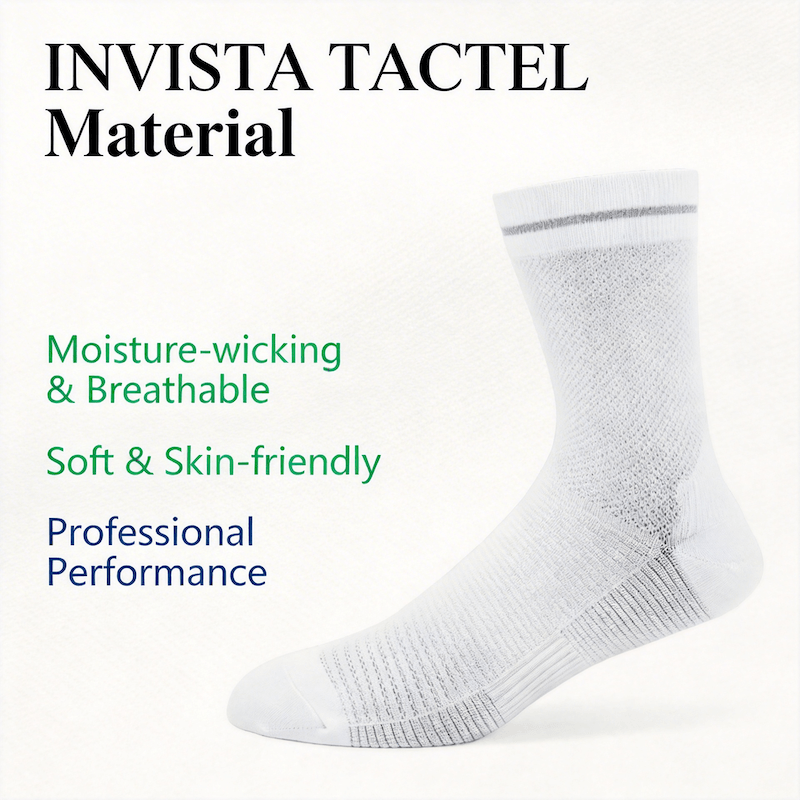 INVISTA TACTEL Material

Moisture-wicking & Breathable

Soft & Skin-friendly

Professional Performance